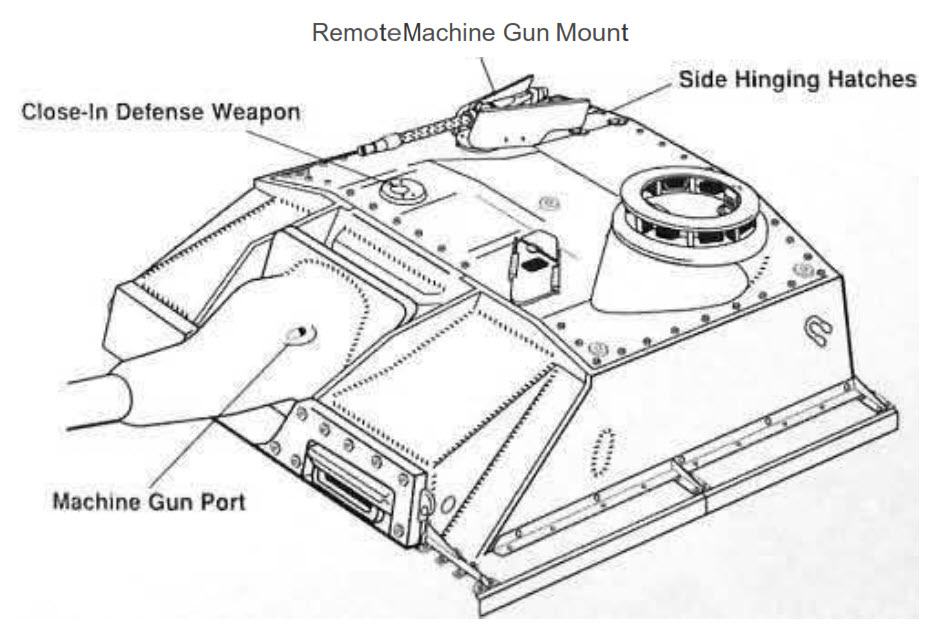 RemoteMachine Gun Mount

Side Hinging Hatches

Close-In Defense Weapon

Machine Gun Port